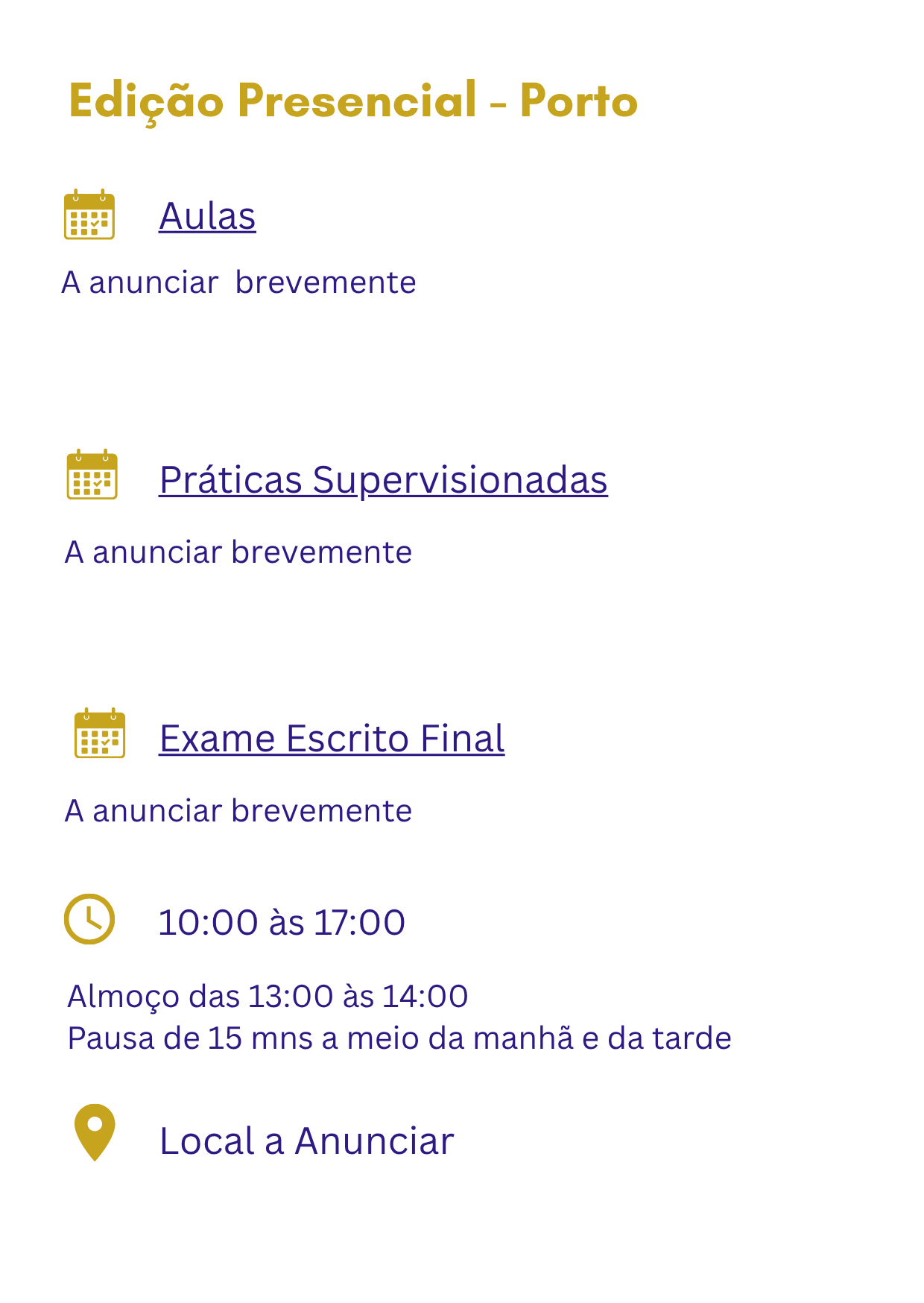 Edição Presencial - Porto

Aulas

A anunciar brevemente

Práticas Supervisionadas

A anunciar brevemente

Exame Escrito Final

A anunciar brevemente

10:00 às 17:00

Almoço das 13:00 às 14:00
Pausa de 15 mns a meio da manhã e da tarde

Local a Anunciar